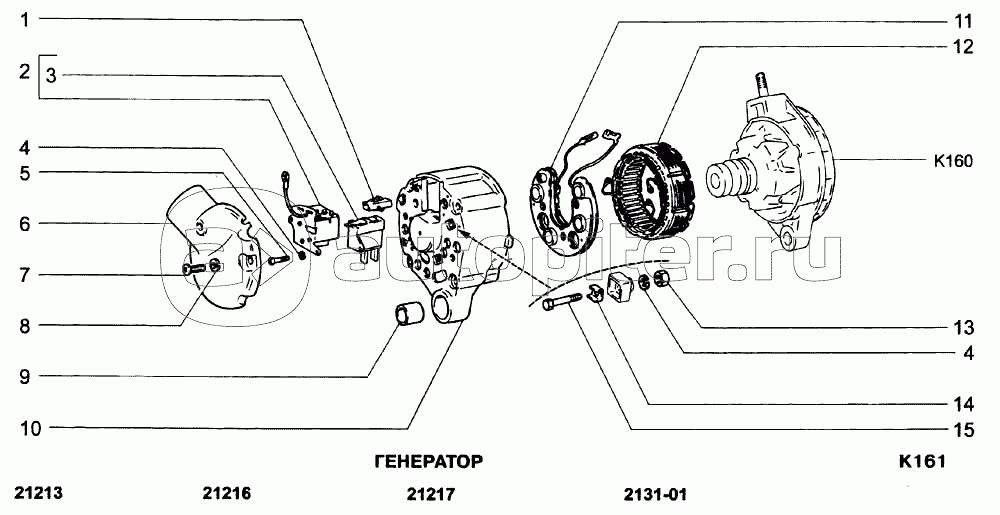 1
2
3
4
5
6
7
8
9
10
11
12
K160
13
4
14
15
autopiter.ru
ГЕНЕРАТОР
K161
21213
21216
21217
2131-01